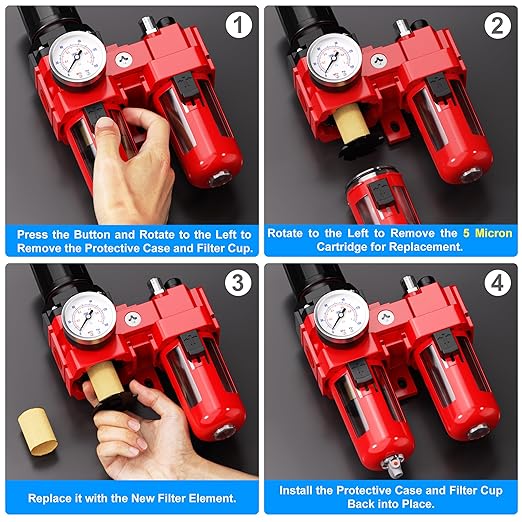 1

Press the Button and Rotate to the Left to Remove the Protective Case and Filter Cup.

2

Rotate to the Left to Remove the 5 Micron Cartridge for Replacement.

3

Replace it with the New Filter Element.

4

Install the Protective Case and Filter Cup Back into Place.