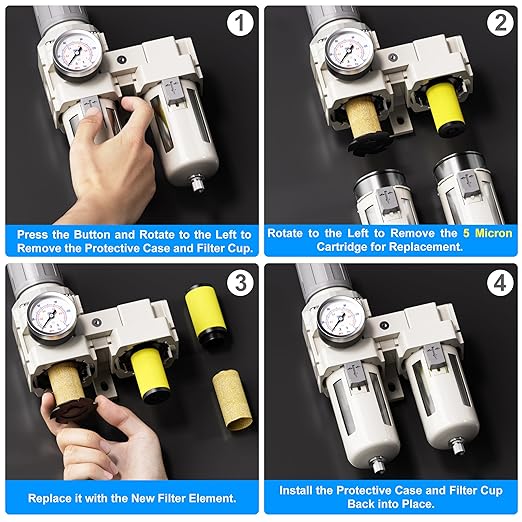 1

Press the Button and Rotate to the Left to Remove the Protective Case and Filter Cup.

2

Rotate to the Left to Remove the 5 Micron Cartridge for Replacement.

3

Replace it with the New Filter Element.

4

Install the Protective Case and Filter Cup Back into Place.