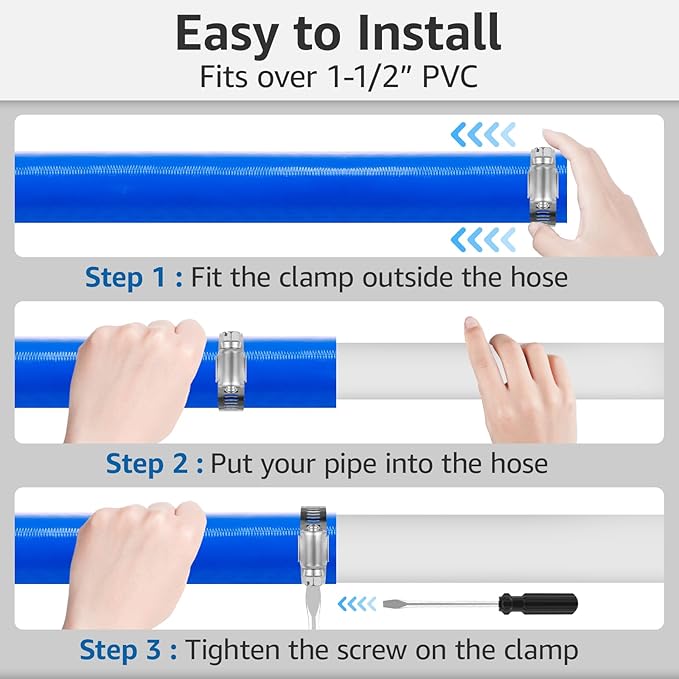 Easy to Install
Fits over 1-1/2" PVC

Step 1 : Fit the clamp outside the hose

Step 2 : Put your pipe into the hose

Step 3 : Tighten the screw on the clamp